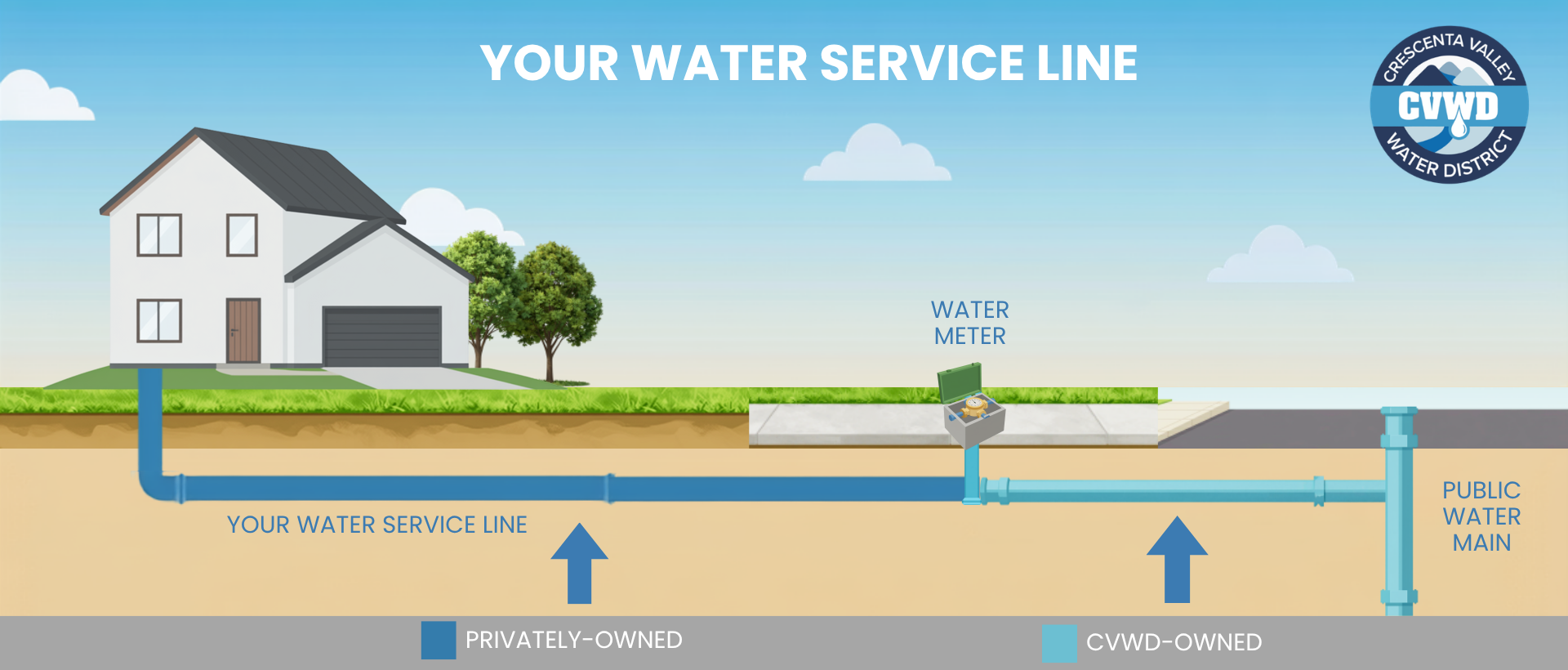 YOUR WATER SERVICE LINE

CRESCENTA VALLEY
CVWD
WATER DISTRICT

WATER METER

YOUR WATER SERVICE LINE

PUBLIC WATER MAIN

PRIVATELY-OWNED

CVWD-OWNED